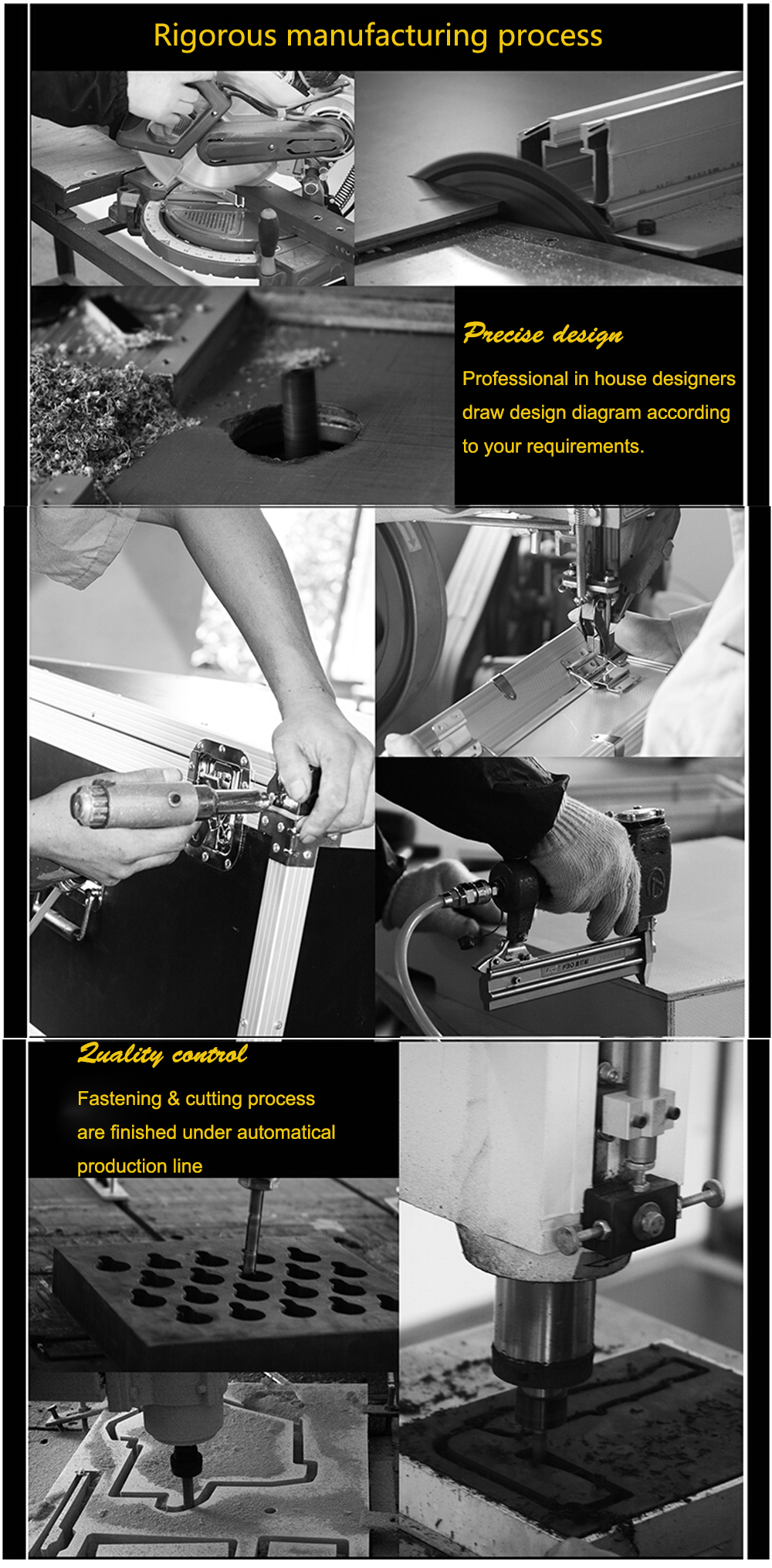 Rigorous manufacturing process

Precise design

Professional in house designers draw design diagram according to your requirements.

Quality control

Fastening & cutting process are finished under automatical production line